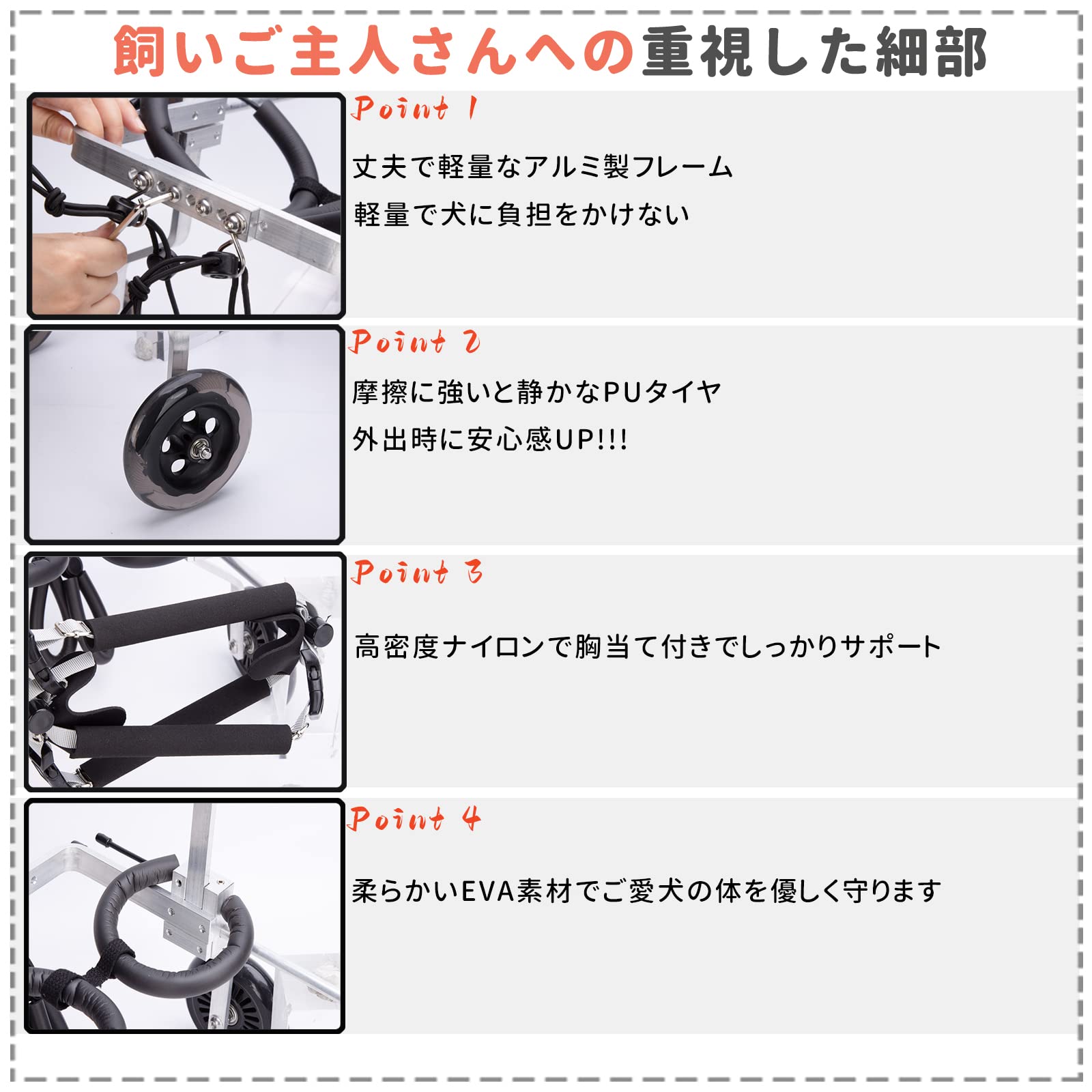 飼いご主人さんへの重視した細部

Point 1

丈夫で軽量なアルミ製フレーム

軽量で犬に負担をかけない

Point 2

摩擦に強いと静かなPUタイヤ

外出時に安心感UP!!!

Point 3

高密度ナイロンで胸当て付きでしっかりサポート

Point 4

柔らかいEVA素材でご愛犬の体を優しく守ります